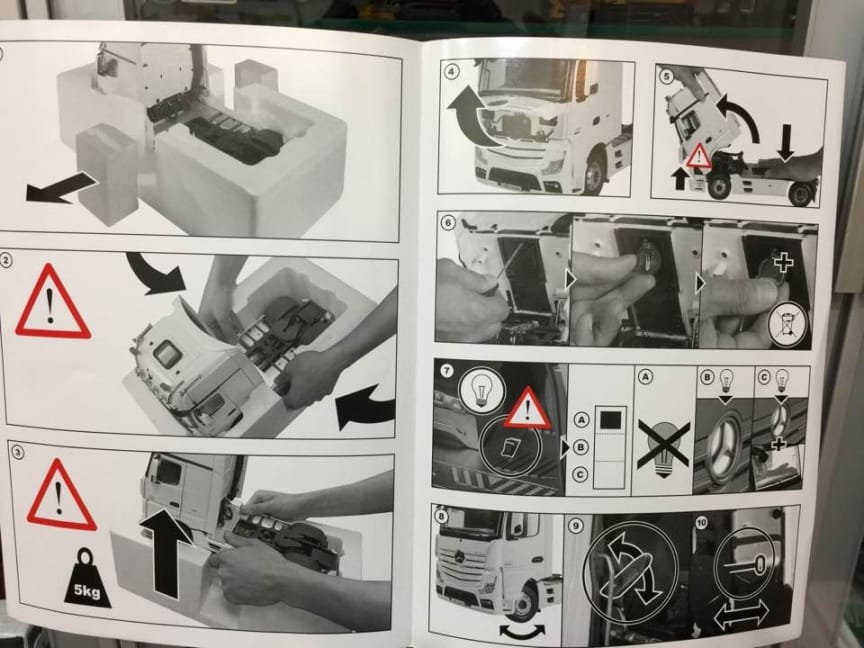 2

3

5kg

4

5

6

7

A

B

C

A

B

C

8

9

10